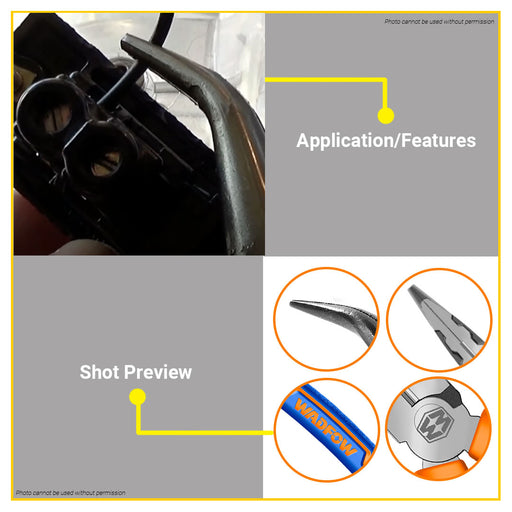 Photo cannot be used without permission

Application/Features

Shot Preview

WADFOW

Photo cannot be used without permission