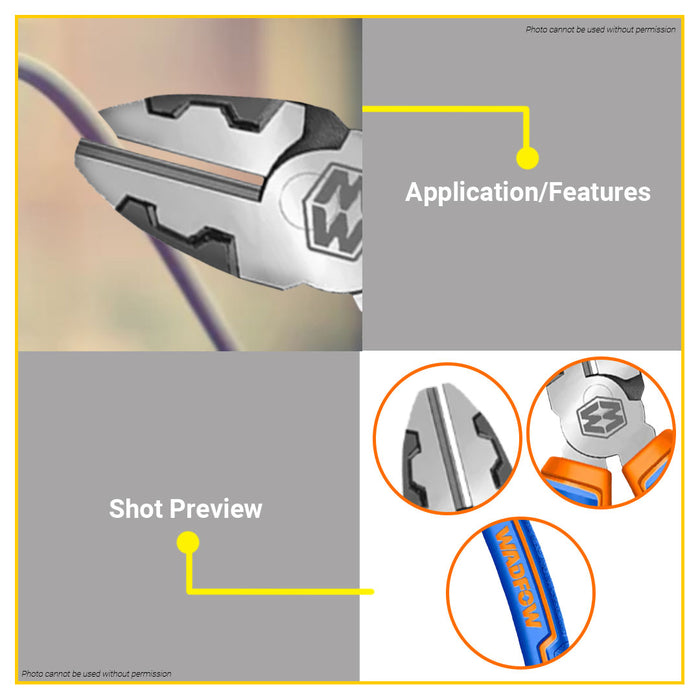 Photo cannot be used without permission

Application/Features

Shot Preview

WADFOW

Photo cannot be used without permission