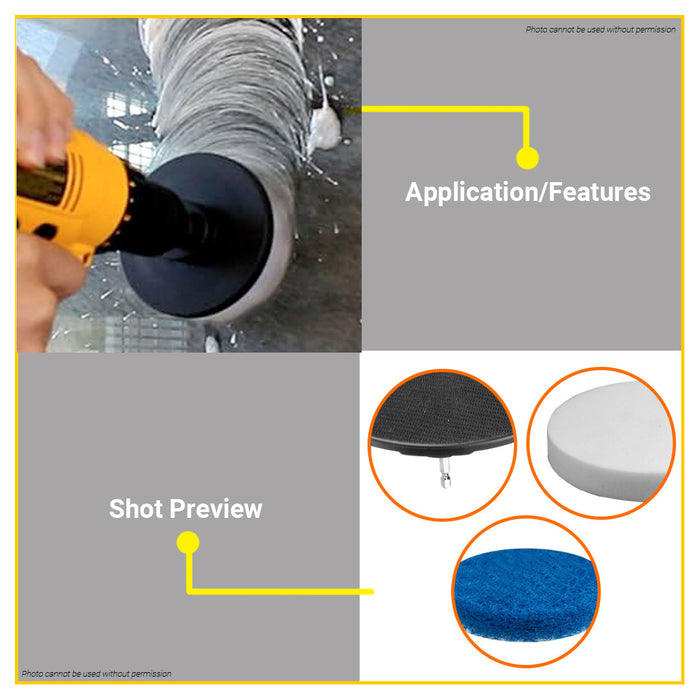 Photo cannot be used without permission

Application/Features

Shot Preview

Photo cannot be used without permission