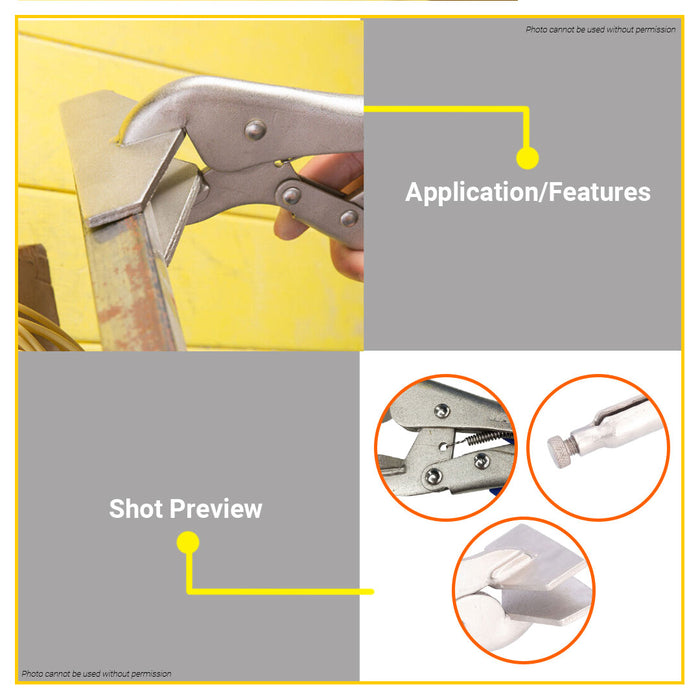 Photo cannot be used without permission

Application/Features

Shot Preview

Photo cannot be used without permission