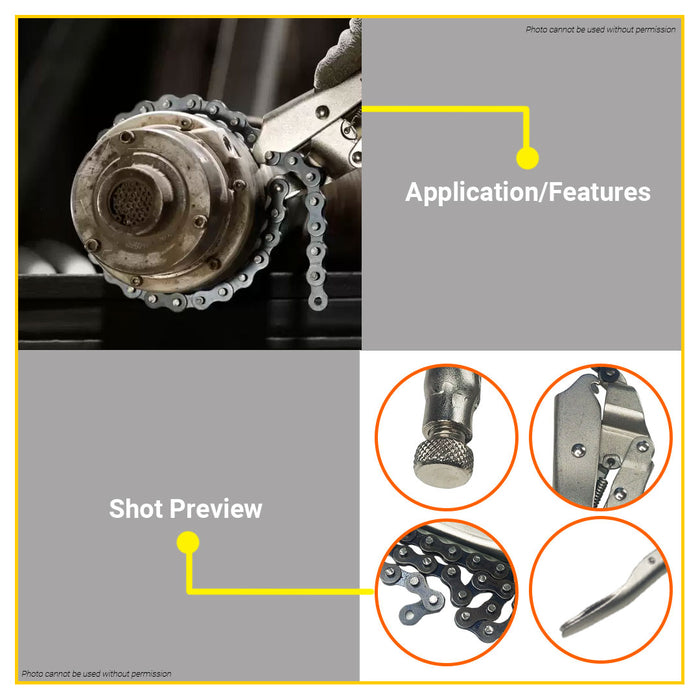 Photo cannot be used without permission

Application/Features

Shot Preview

Photo cannot be used without permission