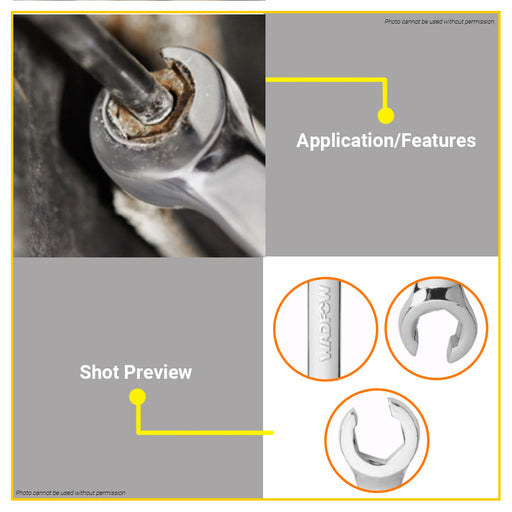 Photo cannot be used without permission

Application/Features

WADFOW

Shot Preview

Photo cannot be used without permission