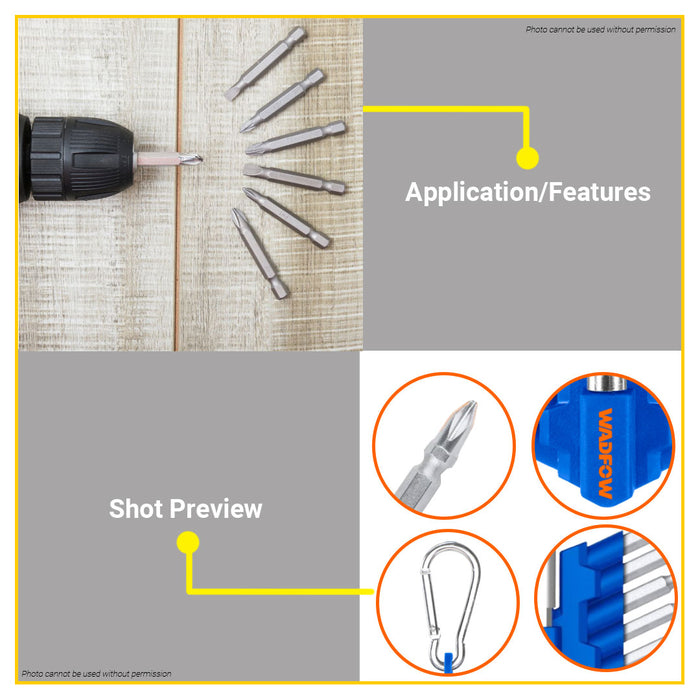 Photo cannot be used without permission

Application/Features

WADFOW

Shot Preview

Photo cannot be used without permission