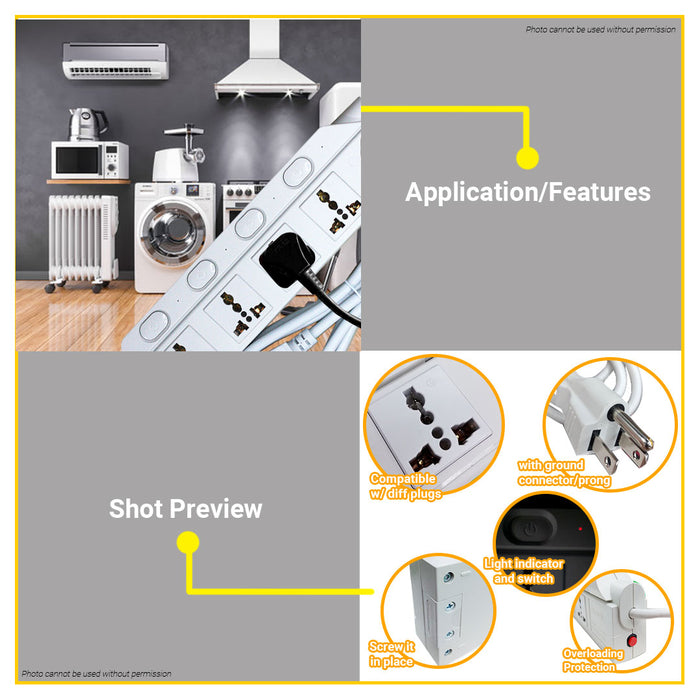 Photo cannot be used without permission

Application/Features

Shot Preview

Compatible w/ diff plugs

with ground connector/prong

Light indicator and switch

Screw it in place

Overloading Protection

Photo cannot be used without permission