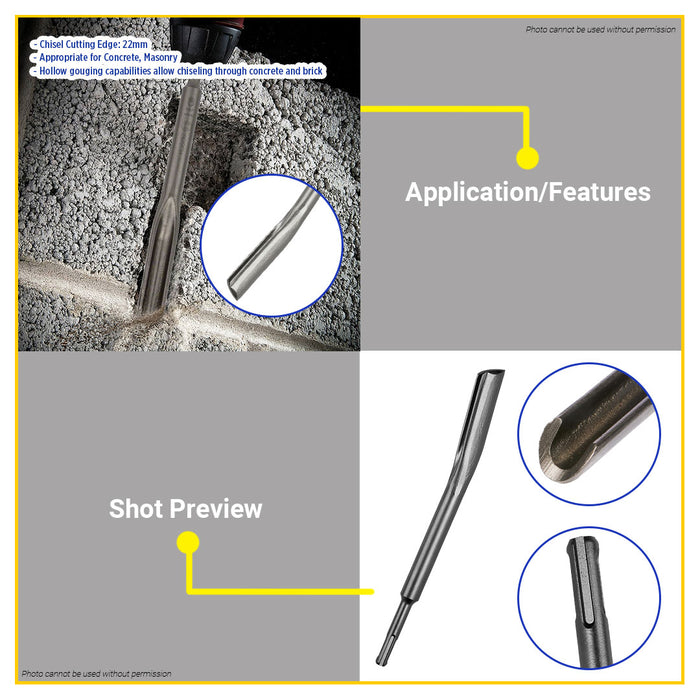 - Chisel Cutting Edge: 22mm
- Appropriate for Concrete, Masonry
- Hollow gouging capabilities allow chiseling through concrete and brick

Photo cannot be used without permission

Application/Features

Shot Preview

Photo cannot be used without permission