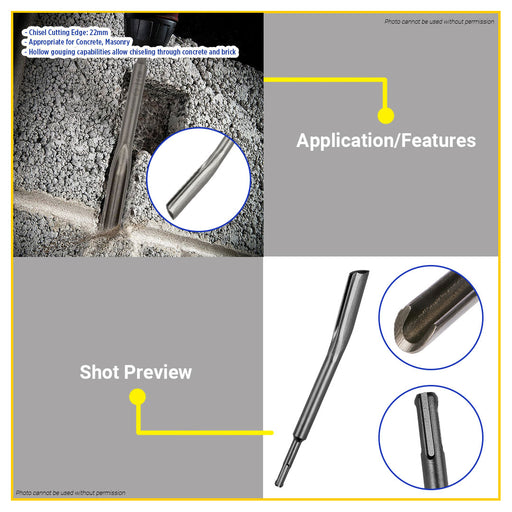 - Chisel Cutting Edge: 22mm
- Appropriate for Concrete, Masonry
- Hollow gouging capabilities allow chiseling through concrete and brick

Photo cannot be used without permission

Application/Features

Shot Preview

Photo cannot be used without permission