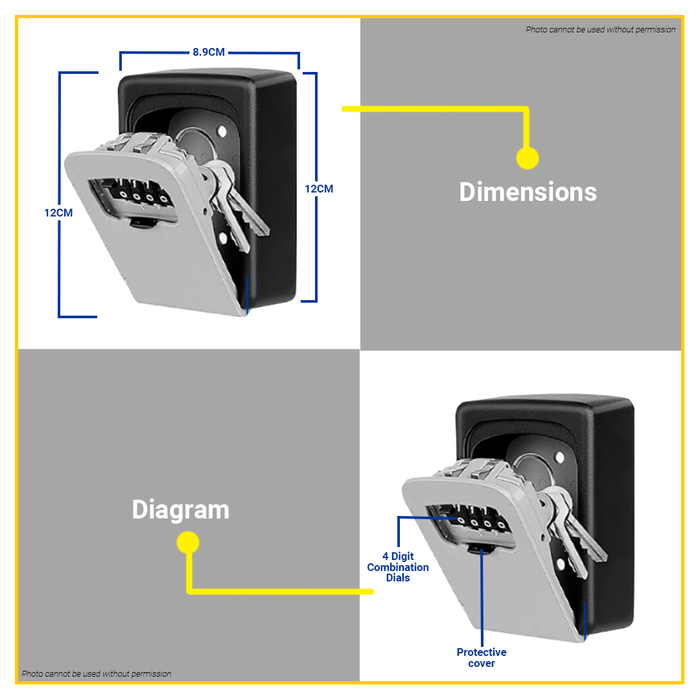 Photo cannot be used without permission

8.9CM

12CM

12CM

Dimensions

Diagram

4 Digit Combination Dials

Protective cover

Photo cannot be used without permission