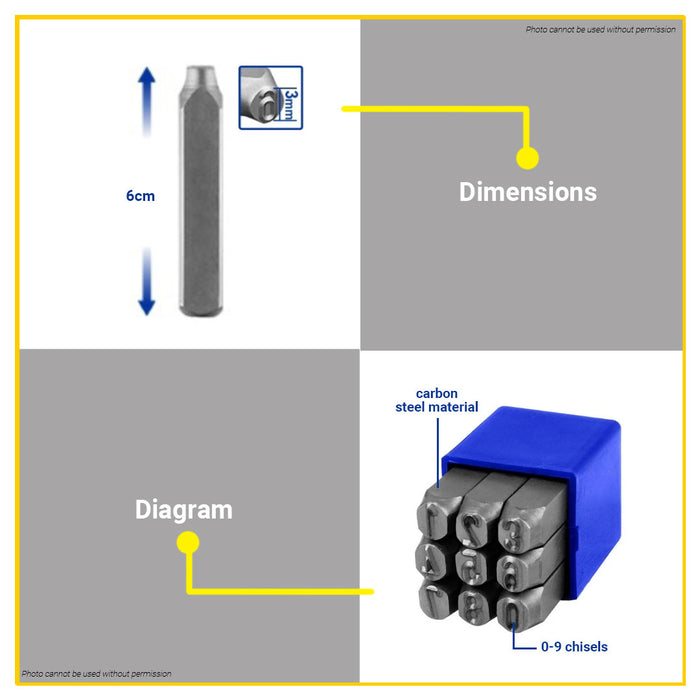 Photo cannot be used without permission

3mm

6cm

Dimensions

carbon steel material

Diagram

0-9 chisels

Photo cannot be used without permission