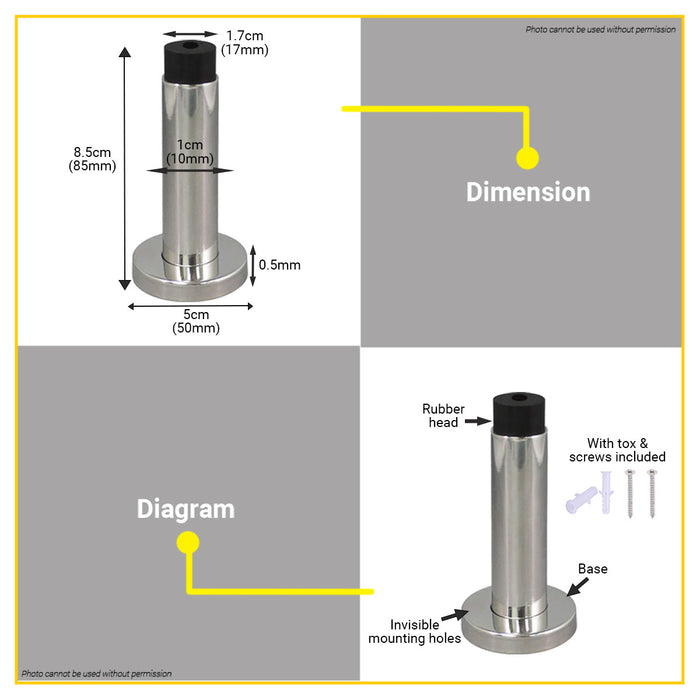 1.7cm
(17mm)

8.5cm
(85mm)

1cm
(10mm)

0.5mm

5cm
(50mm)

Photo cannot be used without permission

Dimension

Diagram

Rubber head

With tox & screws included

Base

Invisible mounting holes

Photo cannot be used without permission