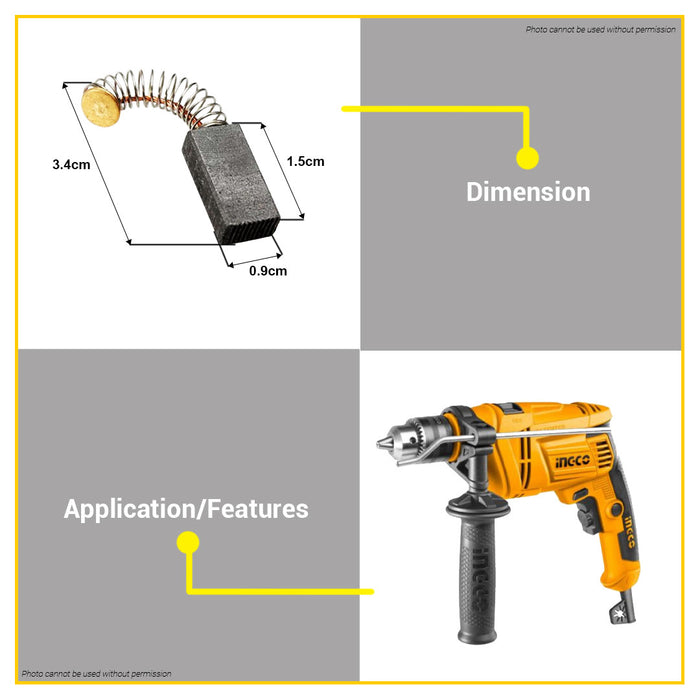 Photo cannot be used without permission

3.4cm

1.5cm

0.9cm

Dimension

Application/Features

INGCO

INGCO

INGCO

Photo cannot be used without permission