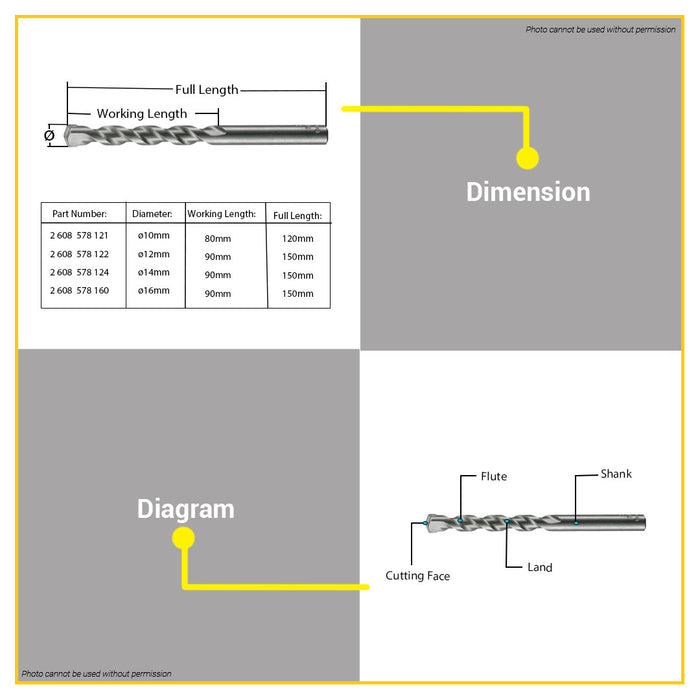 Photo cannot be used without permission

Full Length

Working Length

Ø

Dimension

| Part Number: | Diameter: | Working Length: | Full Length: |
|---|---|---|---|
| 2 608 578 121 | ø10mm | 80mm | 120mm |
| 2 608 578 122 | ø12mm | 90mm | 150mm |
| 2 608 578 124 | ø14mm | 90mm | 150mm |
| 2 608 578 160 | ø16mm | 90mm | 150mm |

Diagram

Flute

Shank

Cutting Face

Land

Photo cannot be used without permission