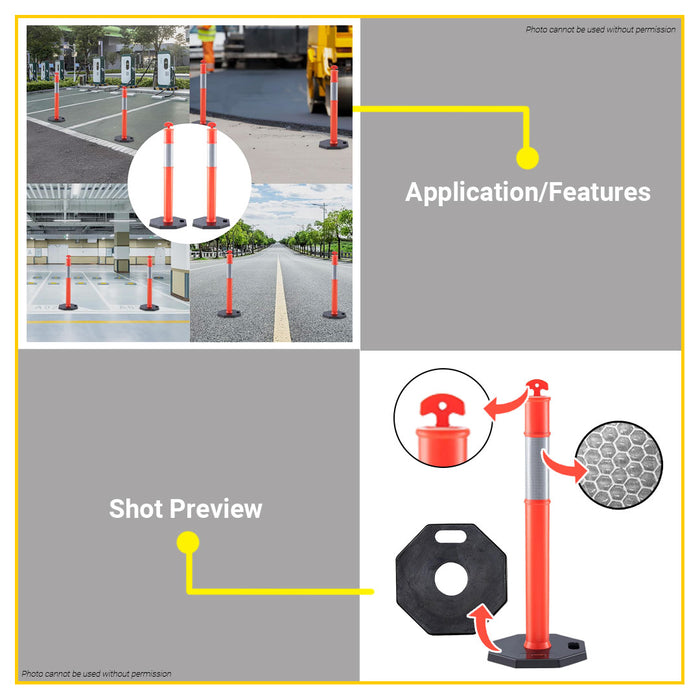 Photo cannot be used without permission

Application/Features

Shot Preview

Photo cannot be used without permission