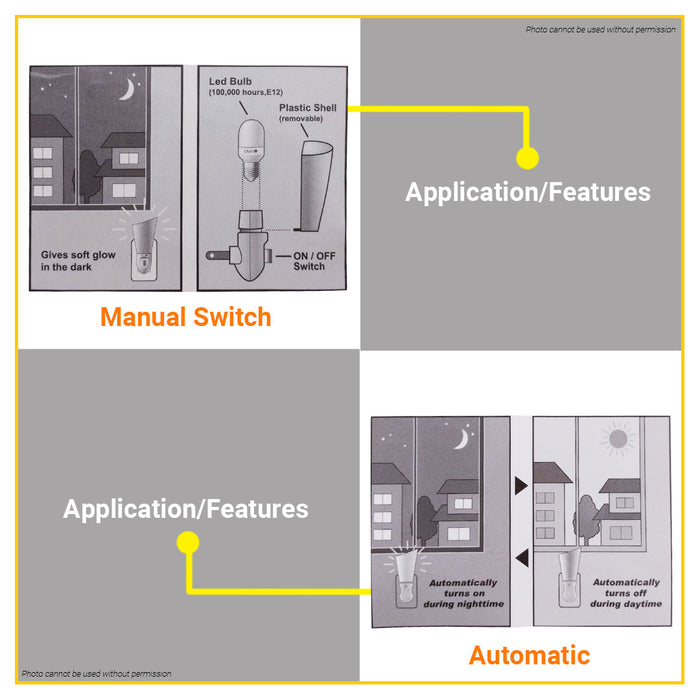 Photo cannot be used without permission

Gives soft glow in the dark

Led Bulb (100,000 hours,E12)

Plastic Shell (removable)

ON / OFF Switch

Application/Features

Manual Switch

Application/Features

Automatically turns on during nighttime

Automatically turns off during daytime

Automatic

Photo cannot be used without permission