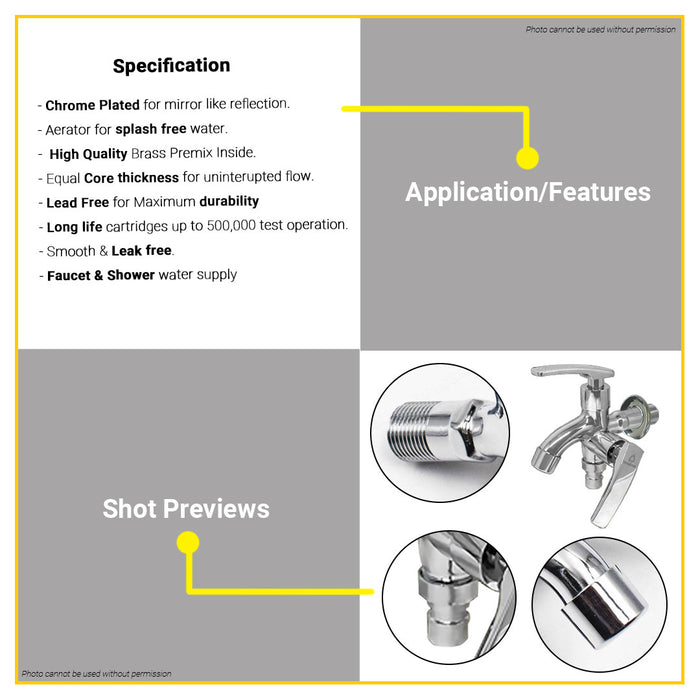 Photo cannot be used without permission

Specification

- Chrome Plated for mirror like reflection.
- Aerator for splash free water.
- High Quality Brass Premix Inside.
- Equal Core thickness for uninterupted flow.
- Lead Free for Maximum durability
- Long life cartridges up to 500,000 test operation.
- Smooth & Leak free.
- Faucet & Shower water supply

Application/Features

Shot Previews

Photo cannot be used without permission