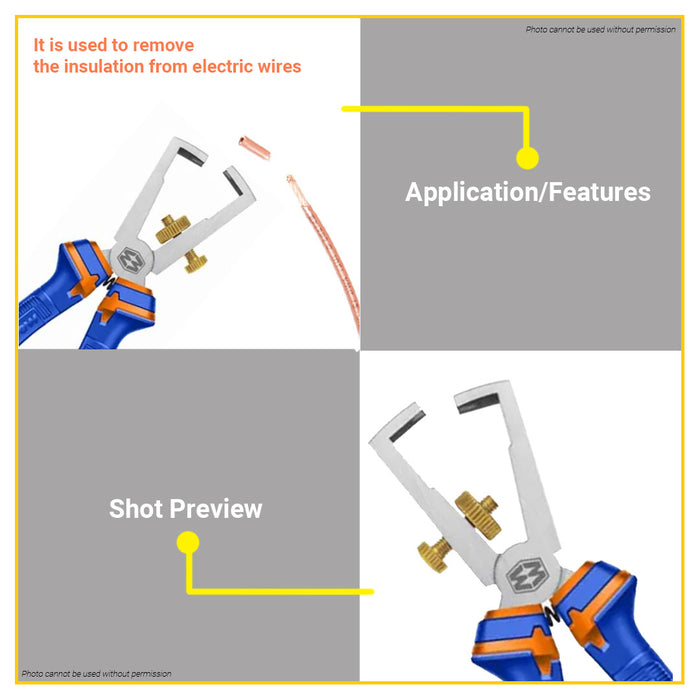 It is used to remove the insulation from electric wires

Photo cannot be used without permission

Application/Features

Shot Preview

Photo cannot be used without permission