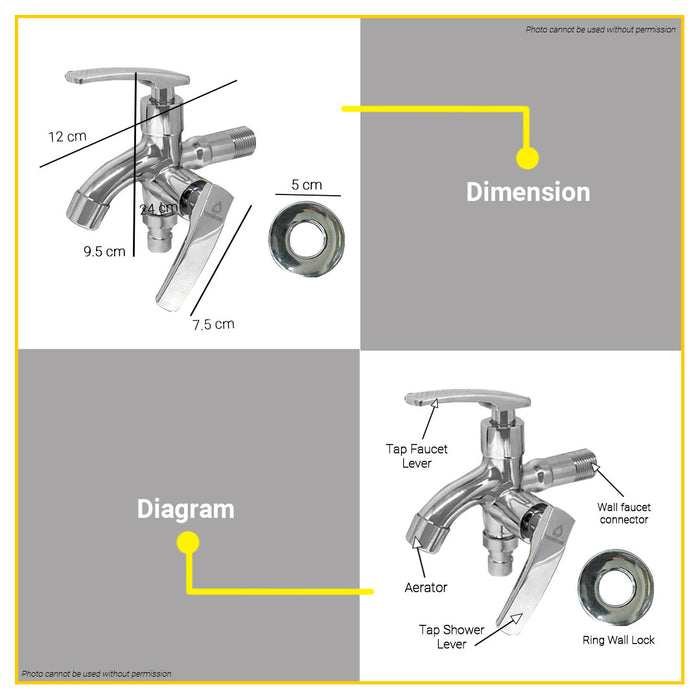 Photo cannot be used without permission

12 cm

24 cm

9.5 cm

7.5 cm

5 cm

Dimension

Diagram

Tap Faucet Lever

Wall faucet connector

Aerator

Tap Shower Lever

Ring Wall Lock

Photo cannot be used without permission