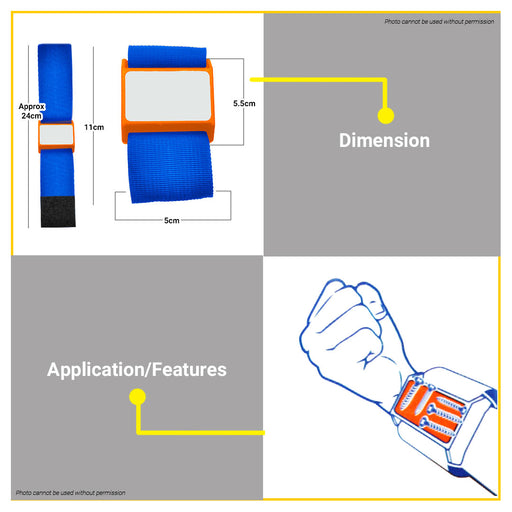 Photo cannot be used without permission

Approx 24cm

11cm

5.5cm

5cm

Dimension

Application/Features

Photo cannot be used without permission