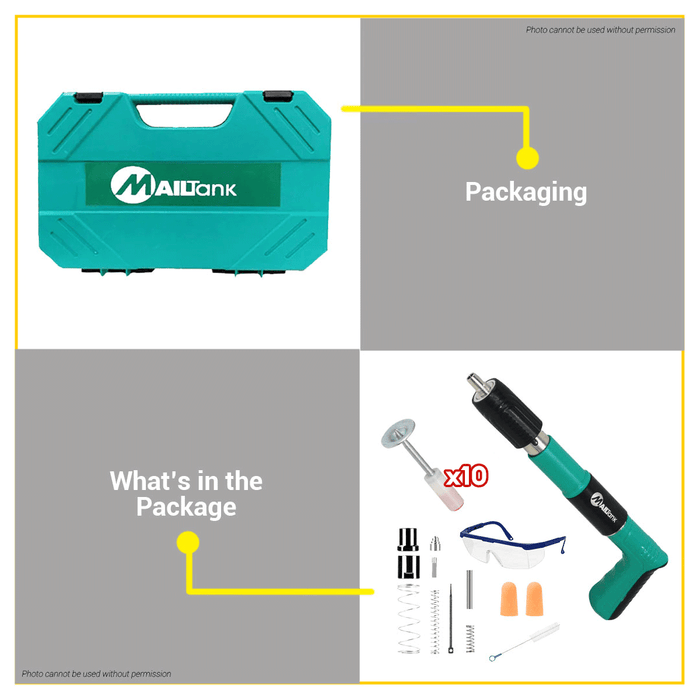 Photo cannot be used without permission

MAILTank

Packaging

What's in the Package

x10

MAILTank

Photo cannot be used without permission